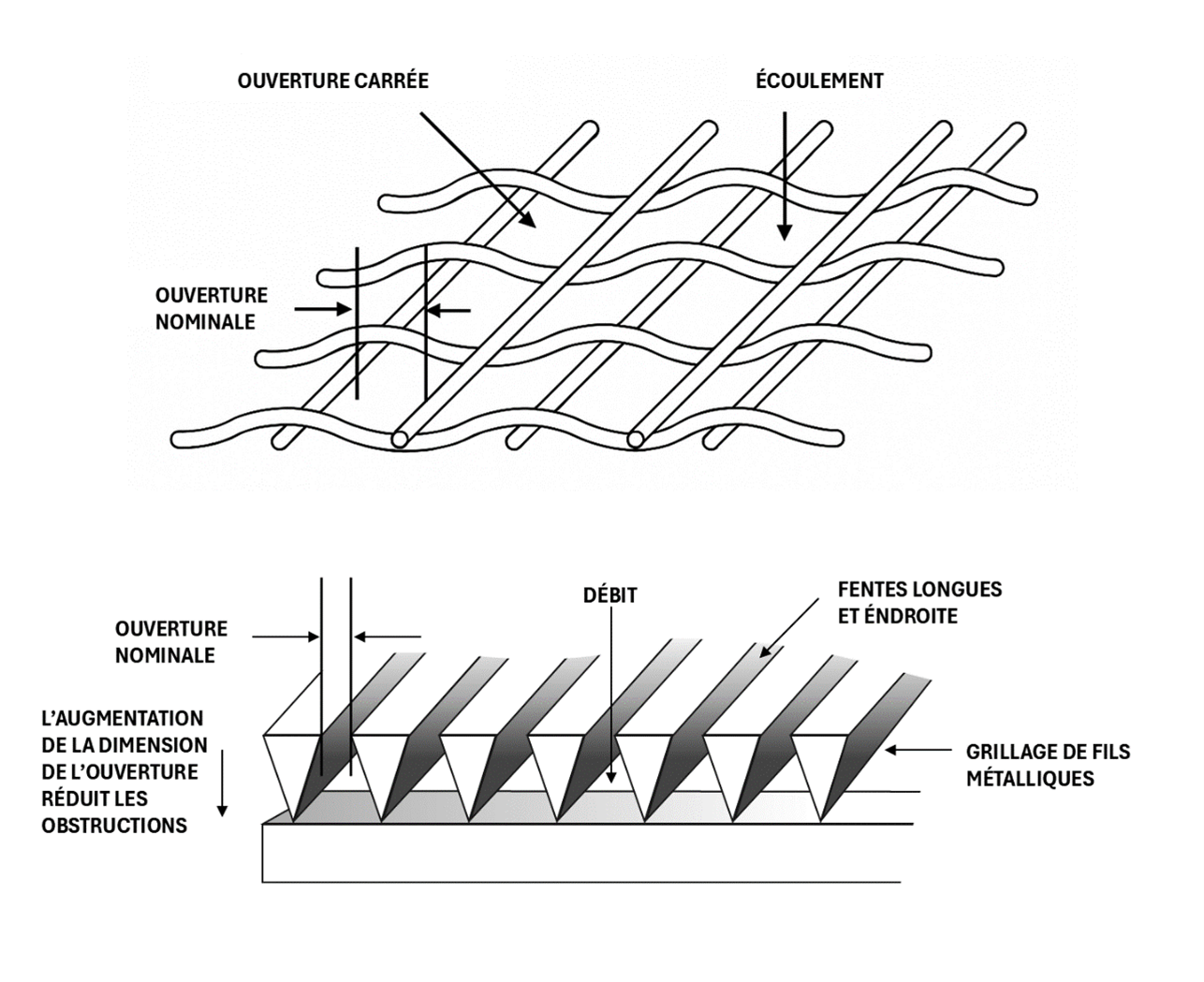 OUVERTURE CARRÉE

ÉCOULEMENT

OUVERTURE NOMINALE

OUVERTURE NOMINALE

DÉBIT

FENTES LONGUES ET ÉNDROITE

L'AUGMENTATION DE LA DIMENSION DE L'OUVERTURE RÉDUIT LES OBSTRUCTIONS

GRILLAGE DE FILS MÉTALLIQUES